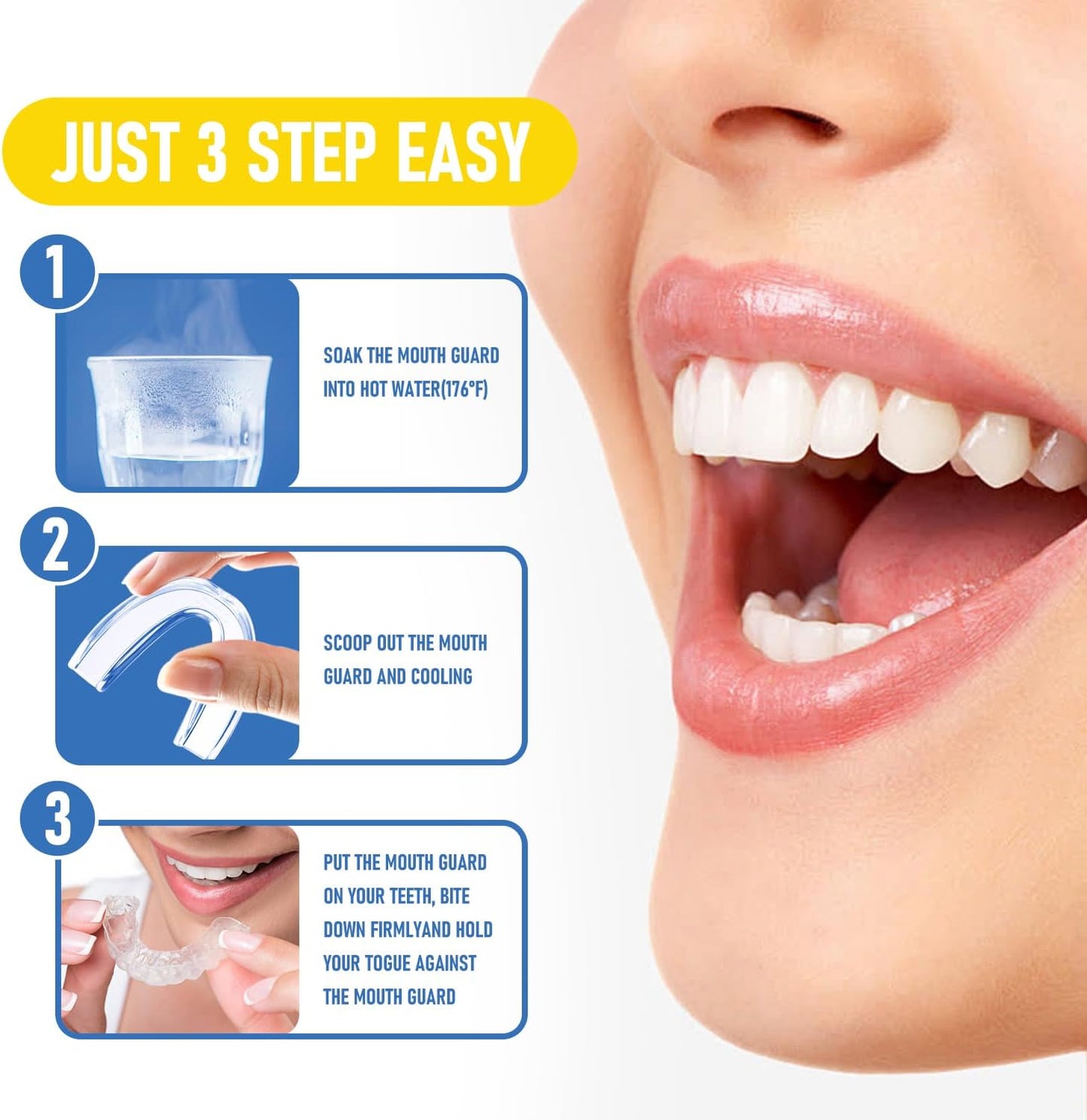 JUST 3 STEP EASY

1

SOAK THE MOUTH GUARD INTO HOT WATER(176°F)

2

SCOOP OUT THE MOUTH GUARD AND COOLING

3

PUT THE MOUTH GUARD ON YOUR TEETH, BITE DOWN FIRMLYAND HOLD YOUR TOGUE AGAINST THE MOUTH GUARD