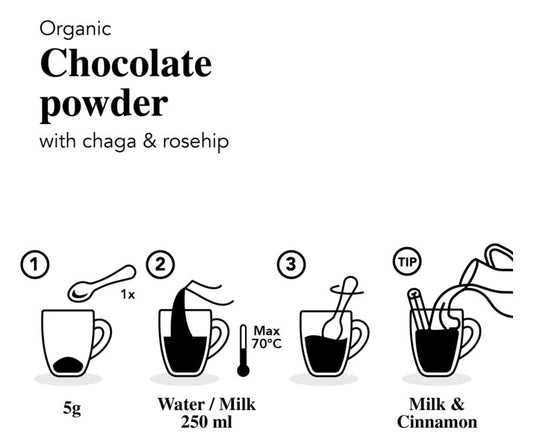 Organic
Chocolate powder
with chaga & rosehip

1
1x
5g

2
Max 70°C
Water / Milk 250 ml

3

TIP
Milk & Cinnamon